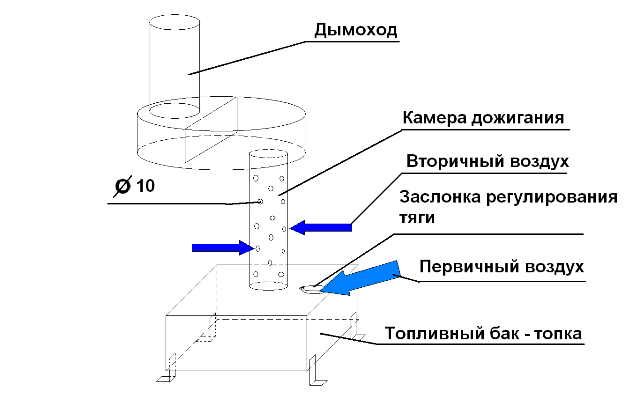 Дымоход

Камера дожигания

Вторичный воздух

Ø 10

Заслонка регулирования тяги

Первичный воздух

Топливный бак - топка